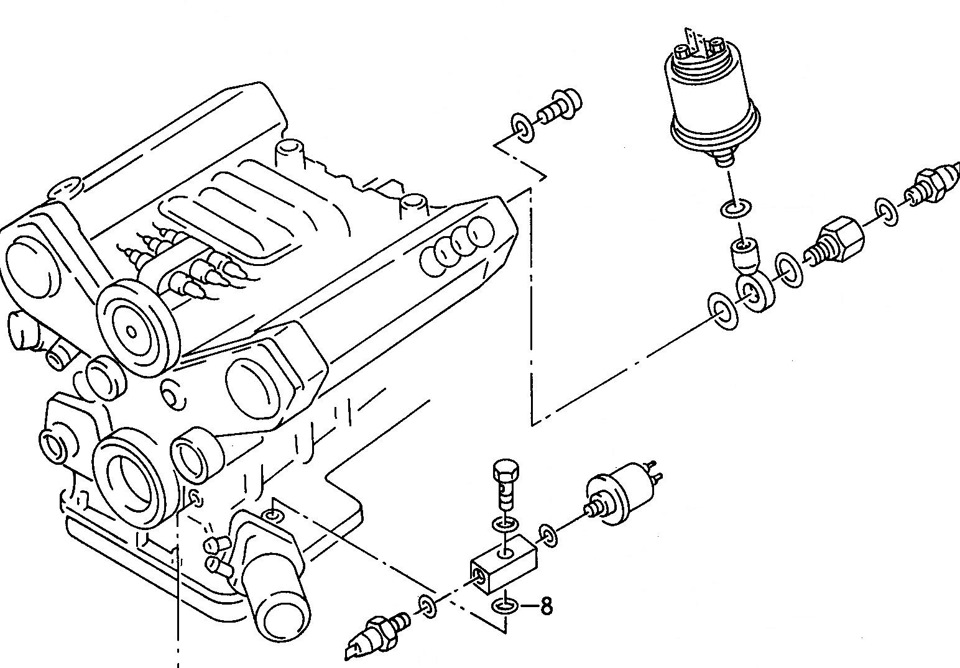 8